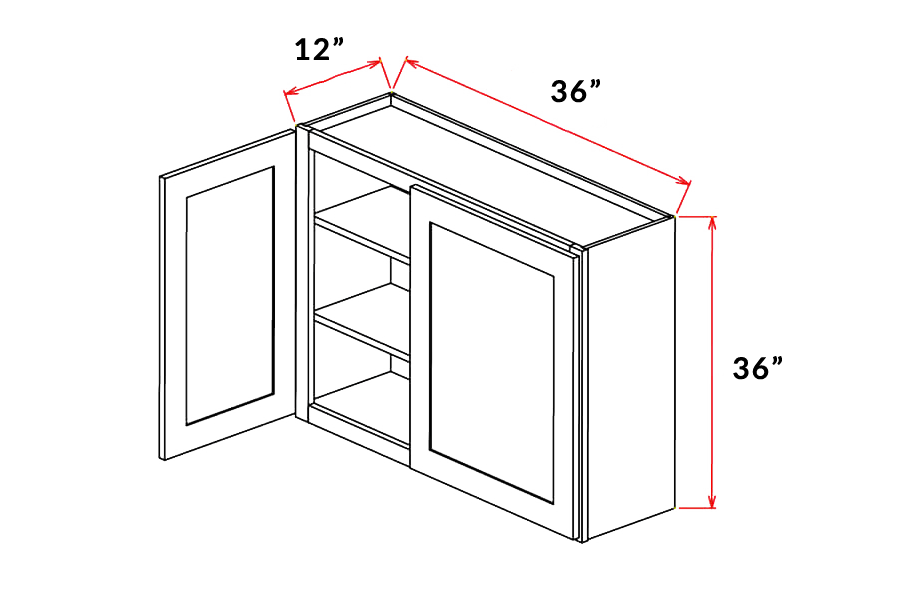 12”
36”
36”